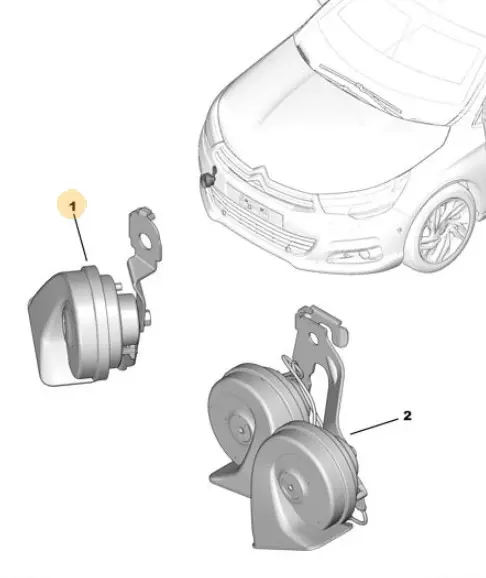 1
2