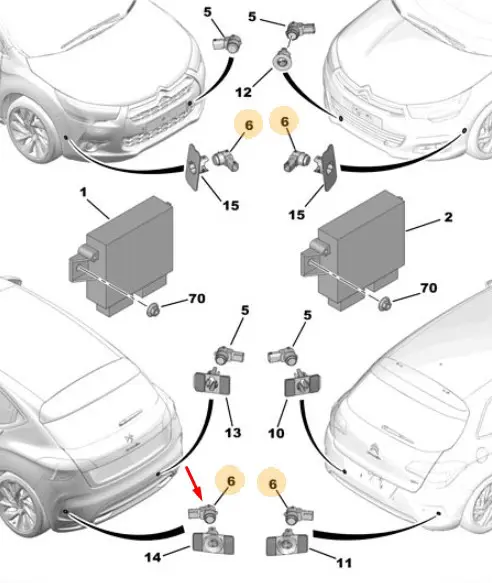 5
5
12
6
6
15
15
1
2
70
70
5
5
13
10
6
6
14
11