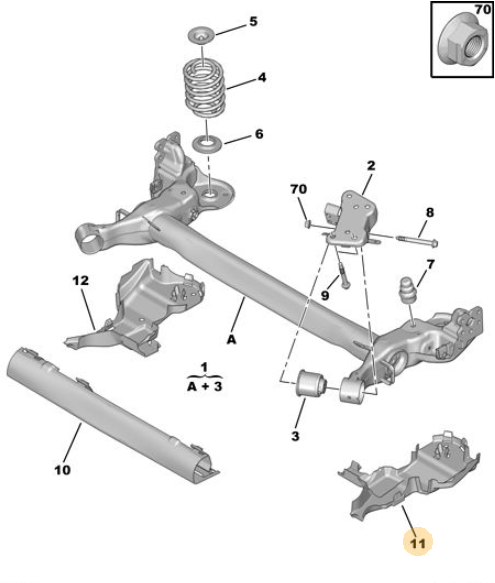 70
5
4
6
2
70
8
7
9
12
A
1
A + 3
3
10
11