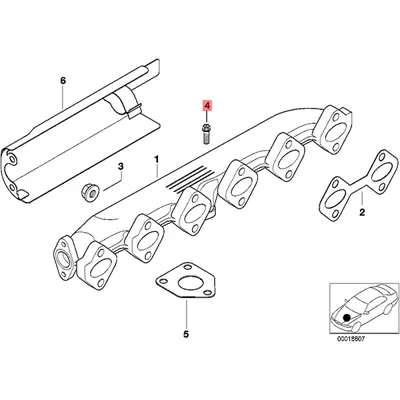 6

4

3

1

2

5

00018807