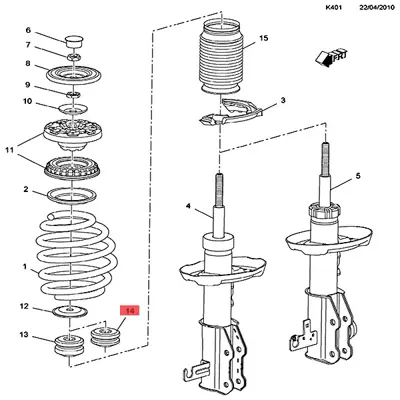 K401 22/04/2010

6
7
8
9
10
11
2
1
12
13
14
15
FRT
3
4
5