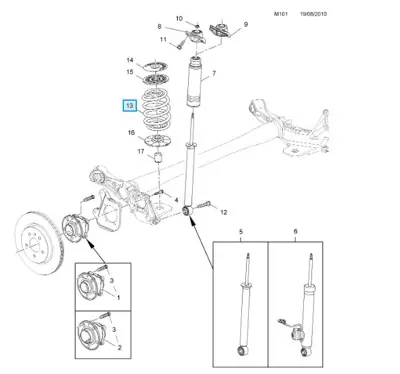 M101 19/08/2010

10
8
9
11
14
15
7
13
16
17
4
12
5
6
3
1
3
2