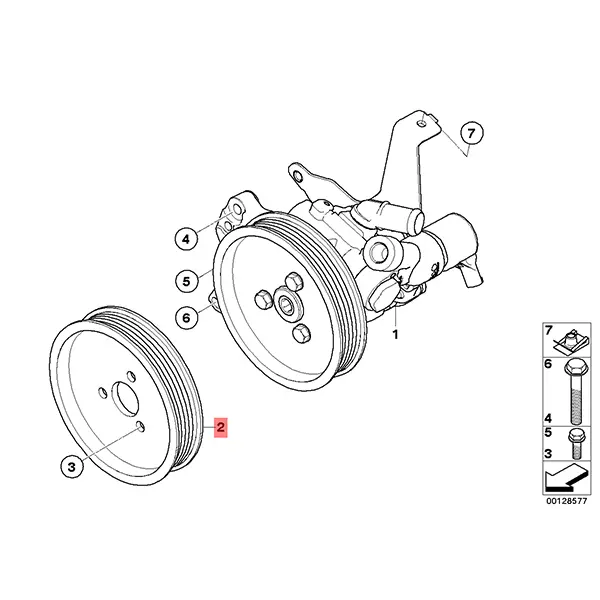 7
4
5
6
1
2
3
7
6
4
5
3
00128577