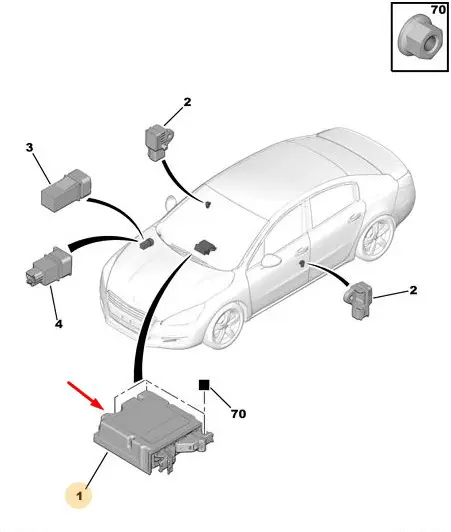 70
2
3
4
2
70
1