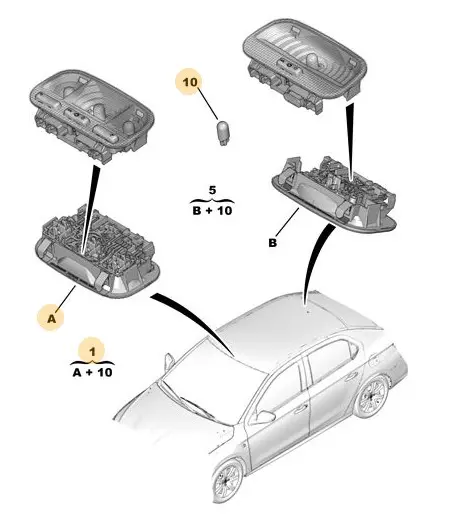 10

5
B + 10

B

A

1
A + 10