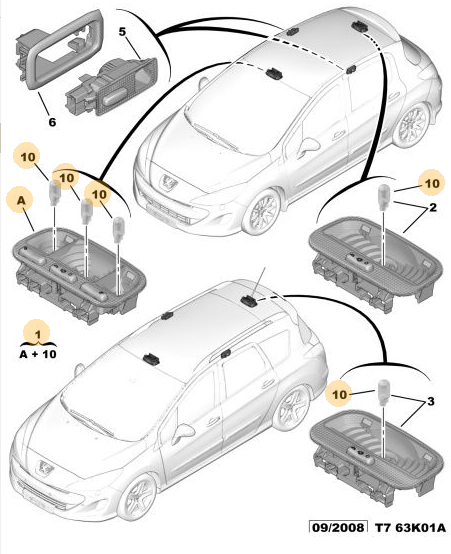 5

6

10

10

10

A

10

2

1

A + 10

10

3

09/2008 T7 63K01A