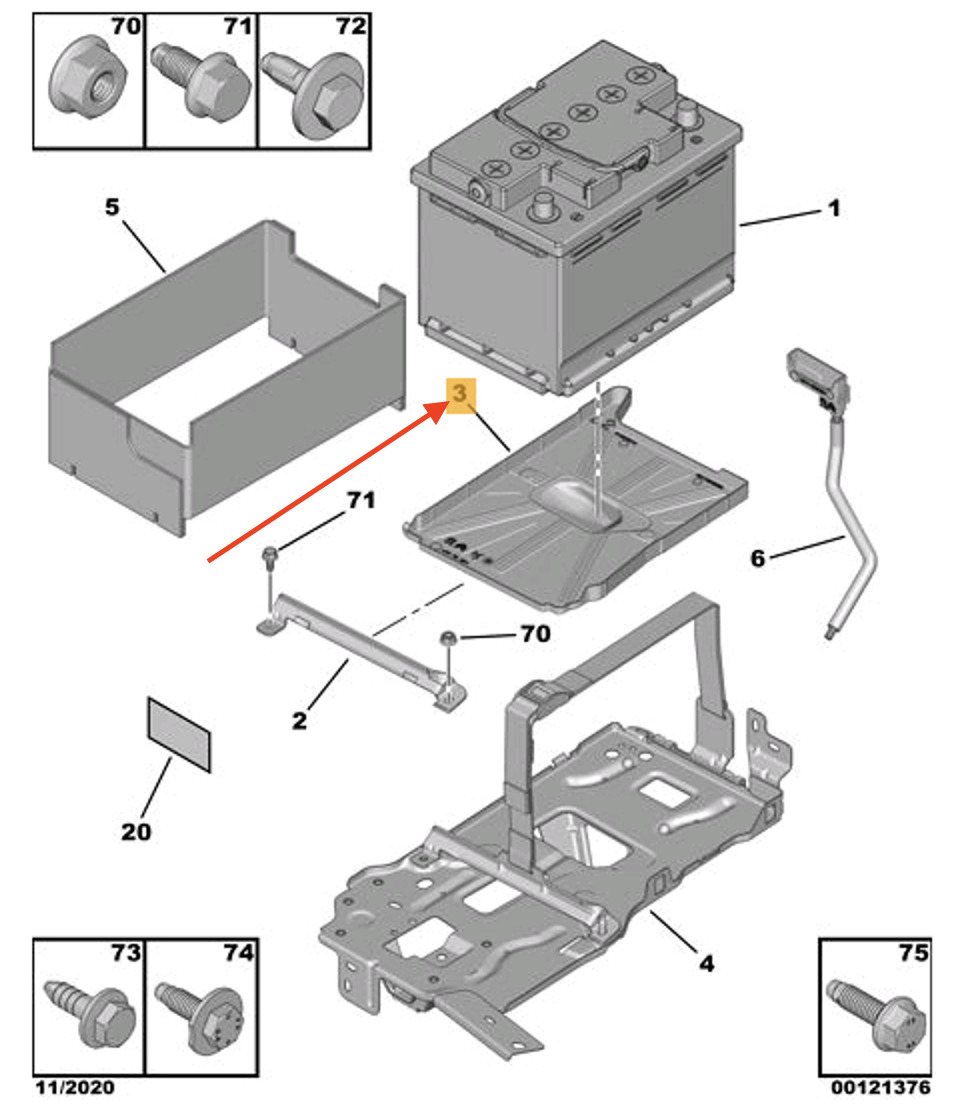 70 71 72

5

1

3

71

6

70

2

20

4

73 74

75

11/2020

00121376