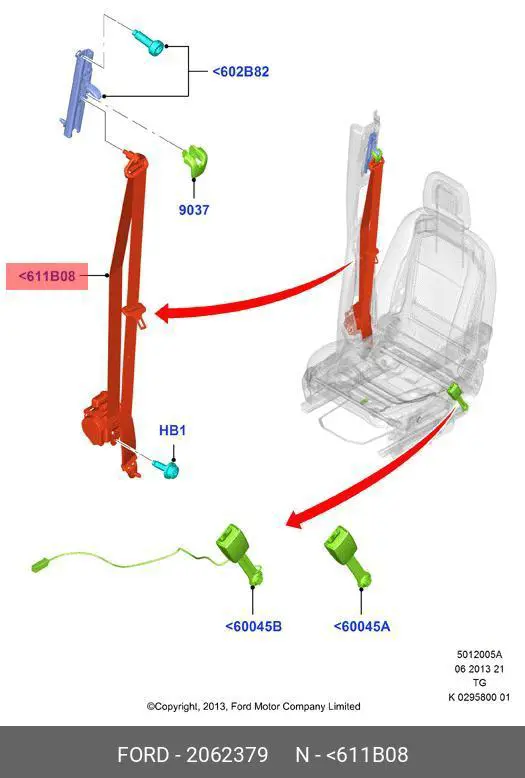 <602B82

9037

<611B08

HB1

<60045B

<60045A

5012005A
06 2013 21
TG
K 0295800 01

©Copyright, 2013, Ford Motor Company Limited

FORD - 2062379 N - <611B08