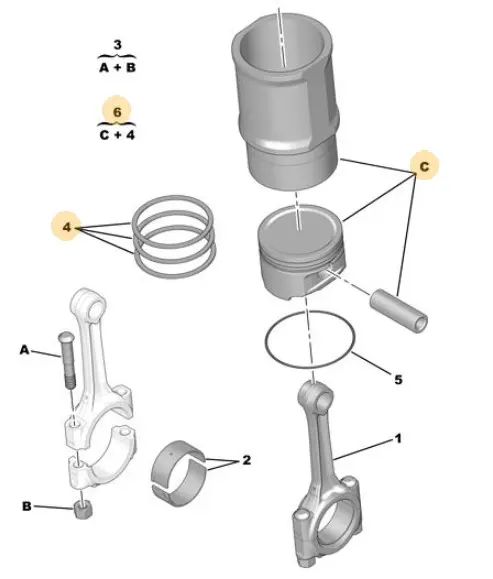 3
A + B

6
C + 4

C

4

A

5

1

2

B