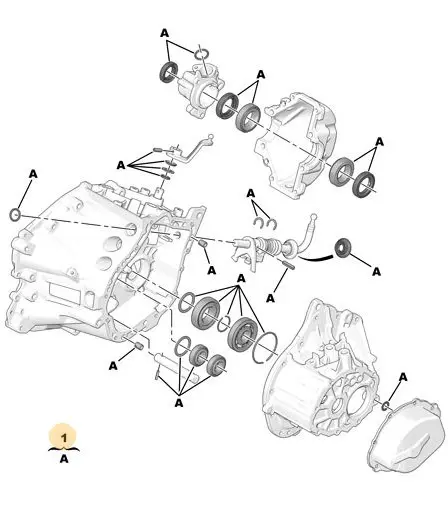 A
A
A
A
A
A
A
A
A
A
A
A
A
1
A