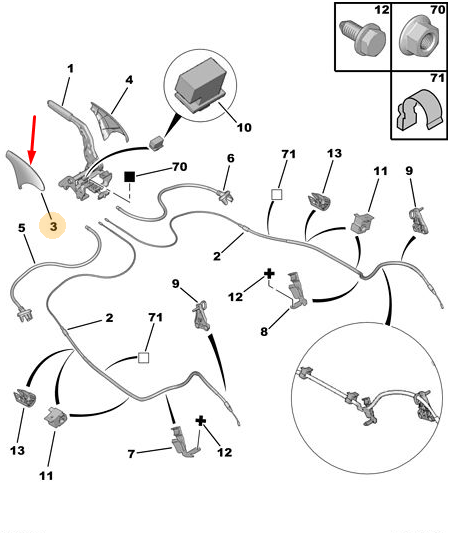 12
70
71
1
4
10
70
6
71
13
11
9
3
5
2
12
8
9
2
71
13
11
7
12