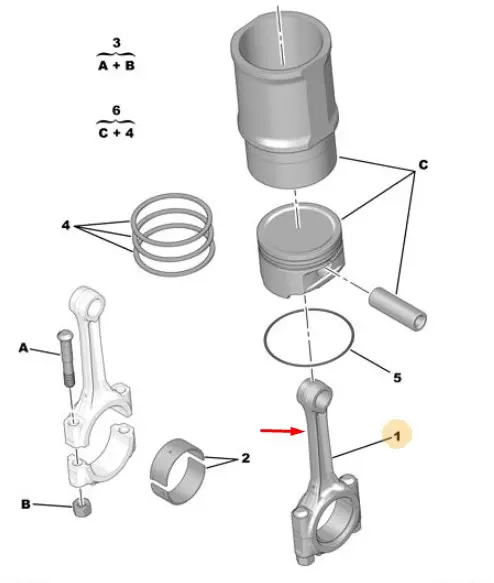 3
A + B

6
C + 4

C

4

A

5

1

2

B