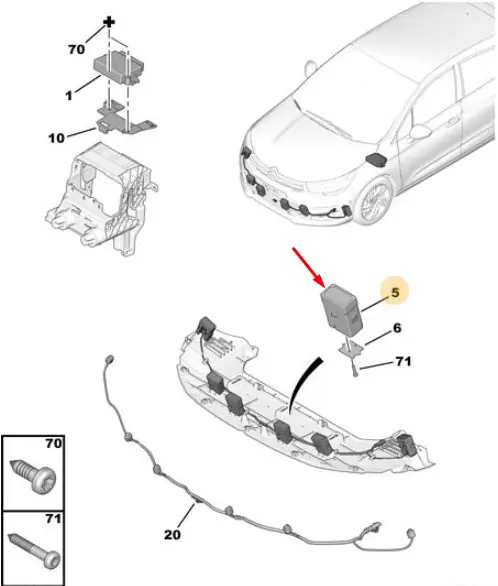 70
1
10
5
6
71
70
71
20