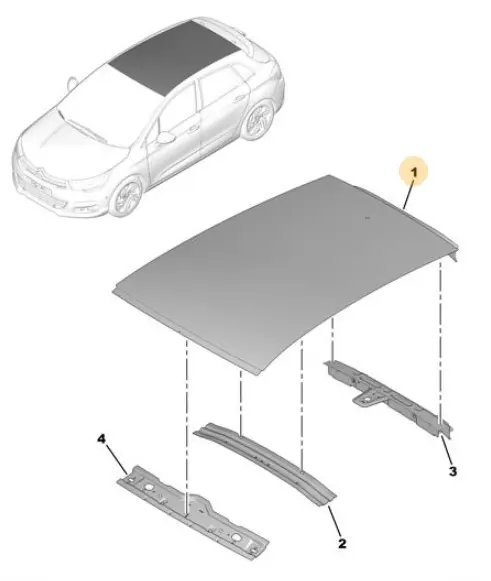 1
4
3
2