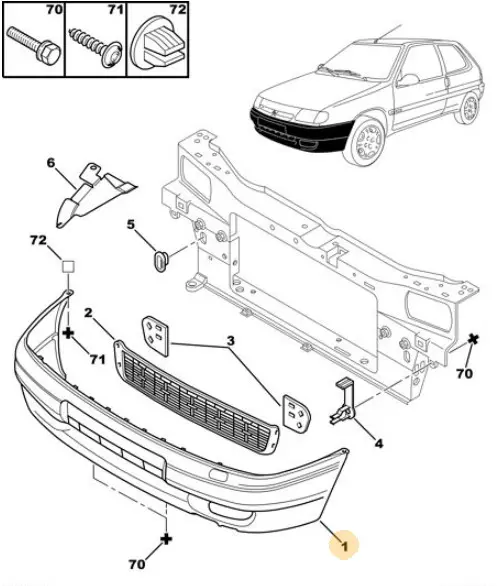 70
71
72
6
5
72
2
3
71
70
4
1
70