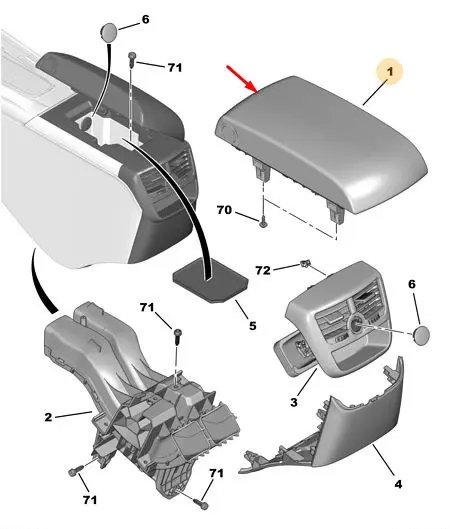 6
71
1
70
72
6
5
71
3
2
4
71
71