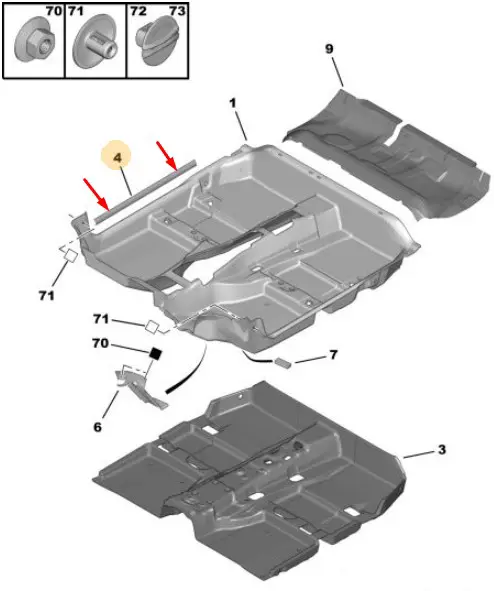 70
71
72
73
9
1
4
71
71
70
7
6
3