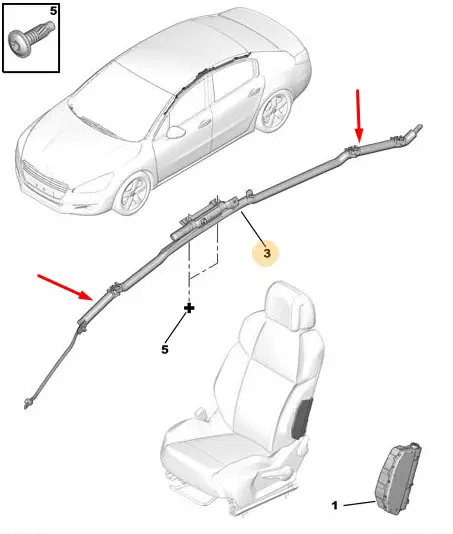 5
3
5
1