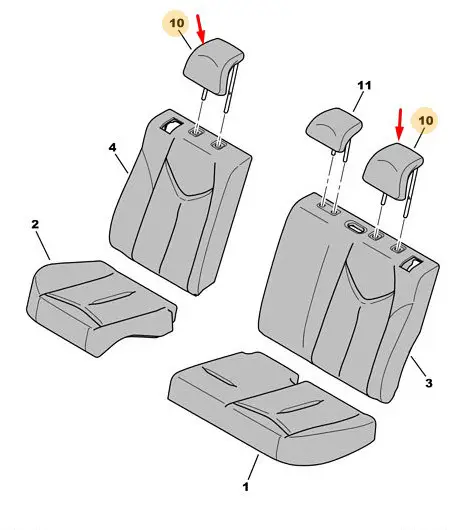 10
11
10
4
2
3
1