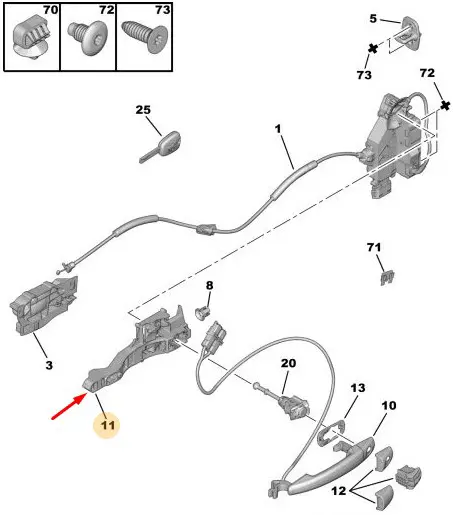 70
72
73
5
73
72
25
1
71
8
3
20
13
10
11
12