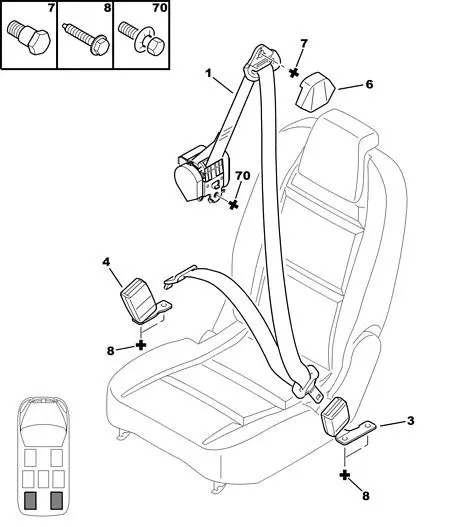 7
8
70
1
7
6
70
4
8
3
8