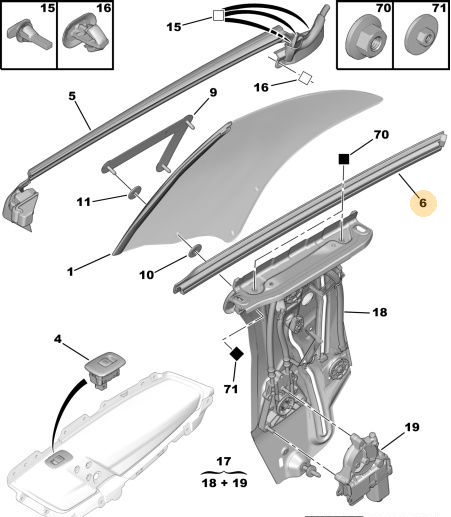 15
16
70
71
15
16
5
9
70
6
11
1
10
18
4
71
19
17
18 + 19