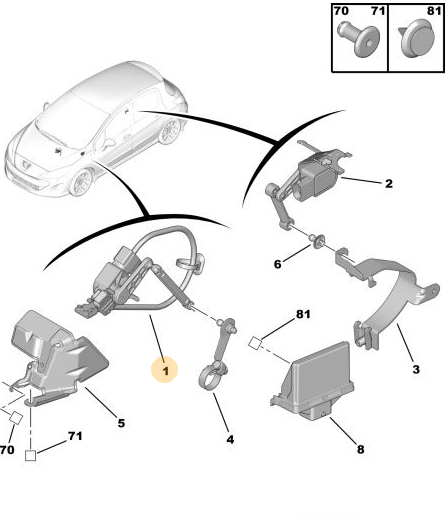 70 71 81

2

6

81

3

1

5

4

8

70

71