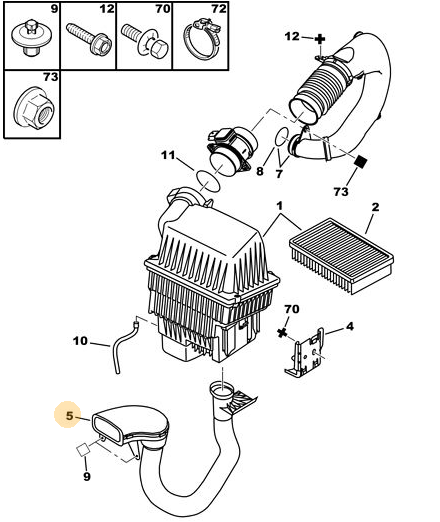 9
12
70
72
73
12
11
8
7
73
1
2
70
4
10
5
9