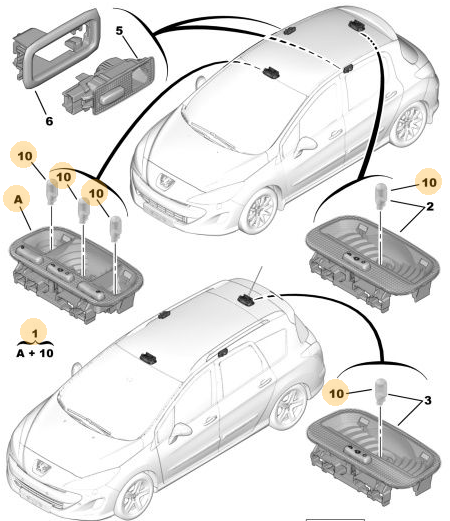 5
6
10
10
10
A
10
2
1
A + 10
10
3