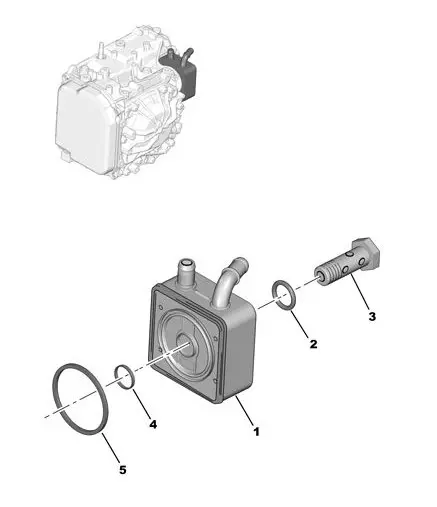 3

2

4

1

5