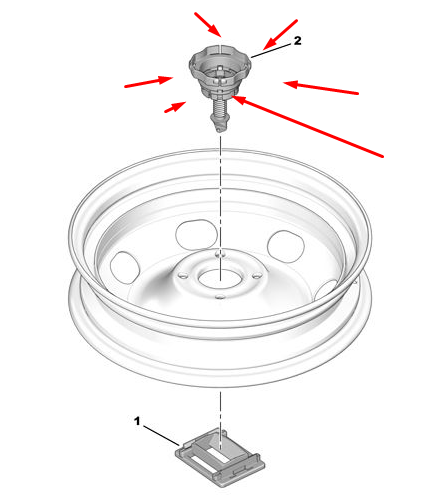 2

1