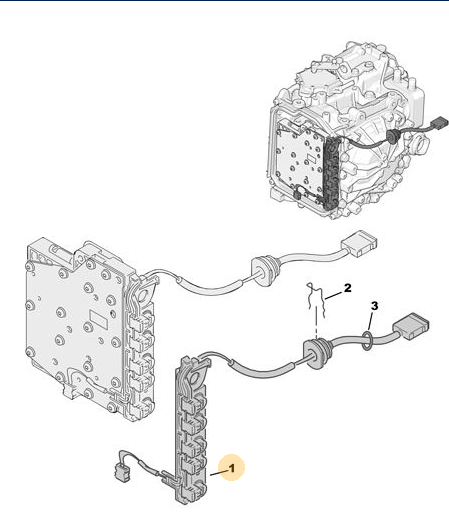 2
3
1