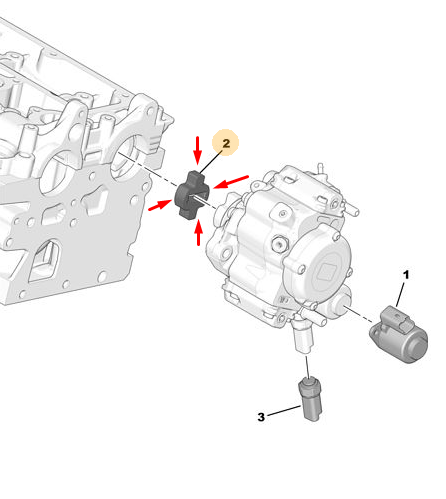 2
1
3