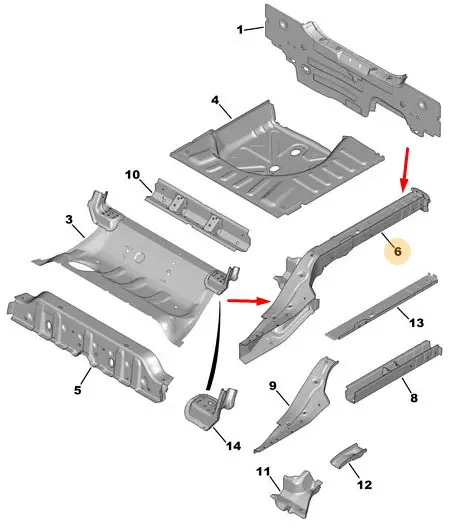 1
4
10
3
6
13
5
9
8
14
11
12