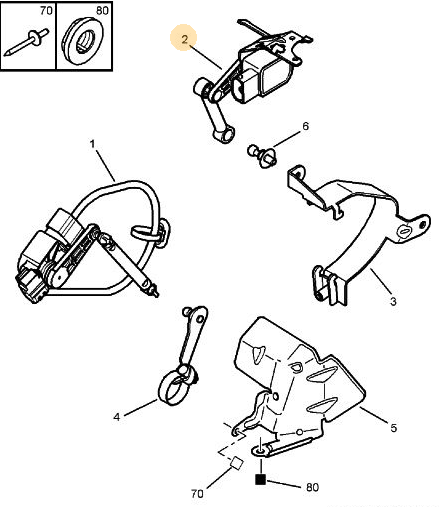 70
80
2
6
1
3
4
5
70
80