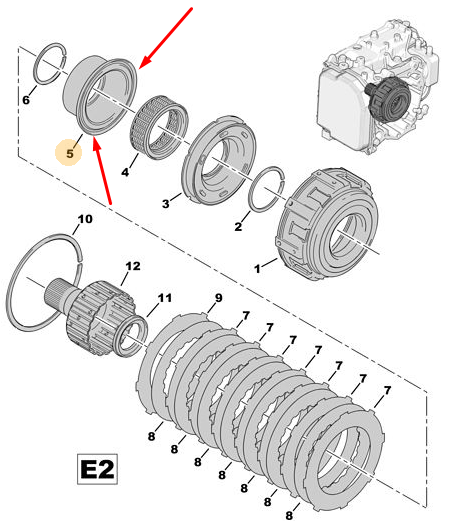 6
5
4
3
2
1
10
12
11
9
7
7
7
7
7
7
7
8
8
8
8
8
8
8
E2