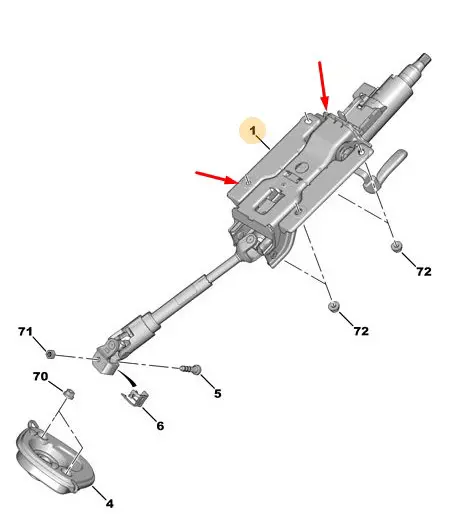 1
72
72
71
70
5
6
4