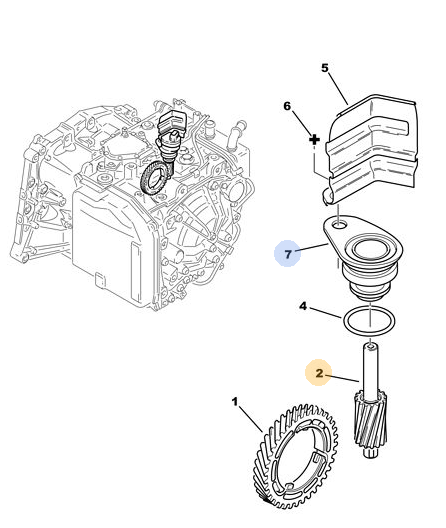 5
6
7
4
2
1