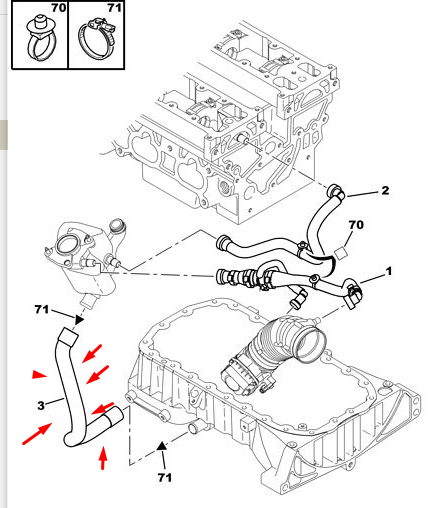 70
71
2
70
1
71
3
71