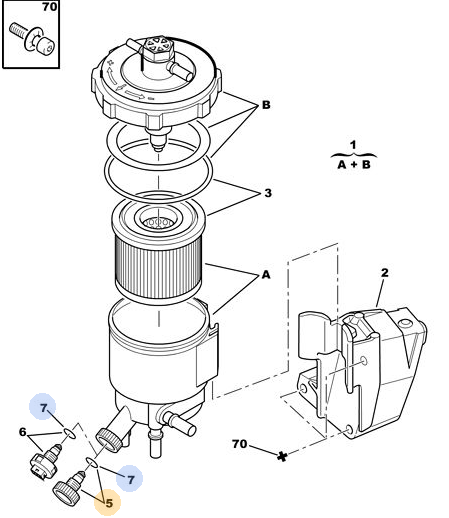 70

B

1
A + B

3

A

2

7

6

70

7

5