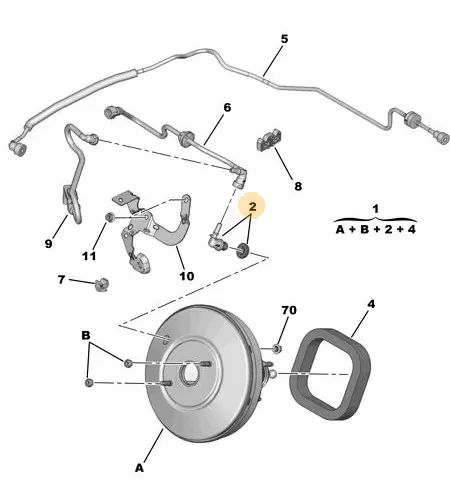 5
6
8
2
1
A + B + 2 + 4
9
11
10
7
70
4
B
A