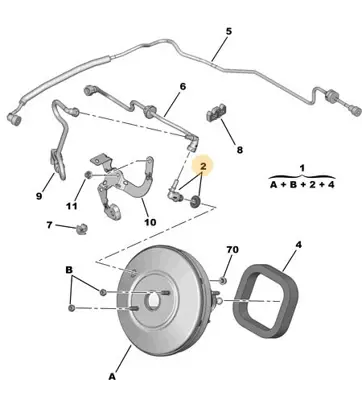 5
6
8
2
1
A + B + 2 + 4
9
11
10
7
70
4
B
A