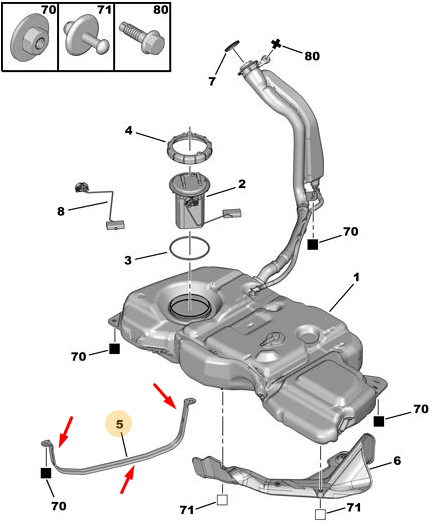 70
71
80
7
80
4
2
8
70
3
1
70
70
5
6
70
71
71