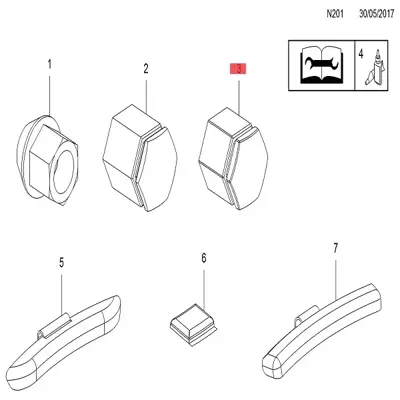 N201 30/05/2017

4

1

2

3

5

6

7