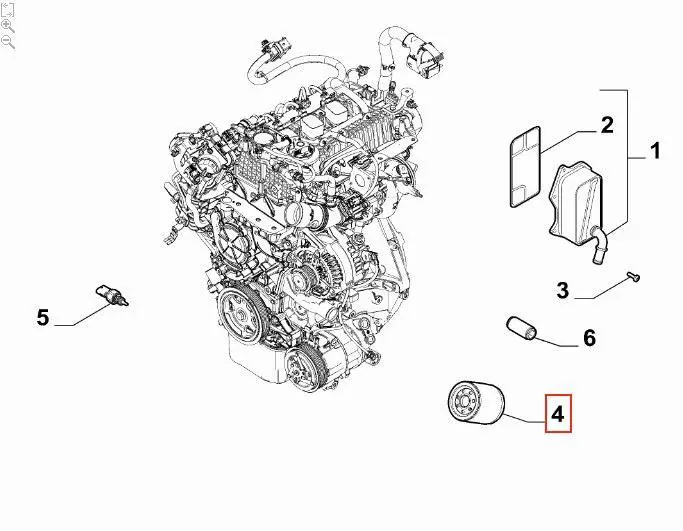 2
1
3
5
6
4