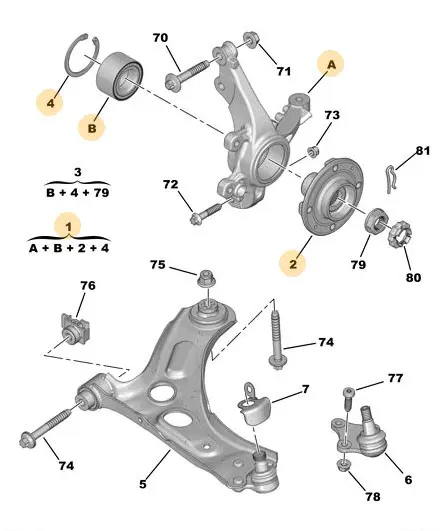 70
71
A
4
B
73
81
3
B + 4 + 79
72
1
A + B + 2 + 4
2
79
80
75
76
74
7
77
74
5
6
78