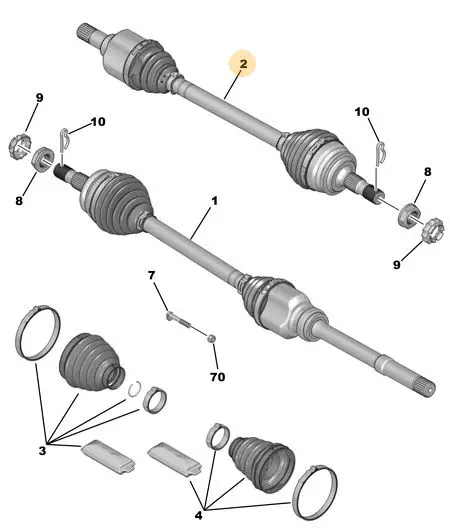 2
9
10
10
8
8
1
9
7
70
3
4