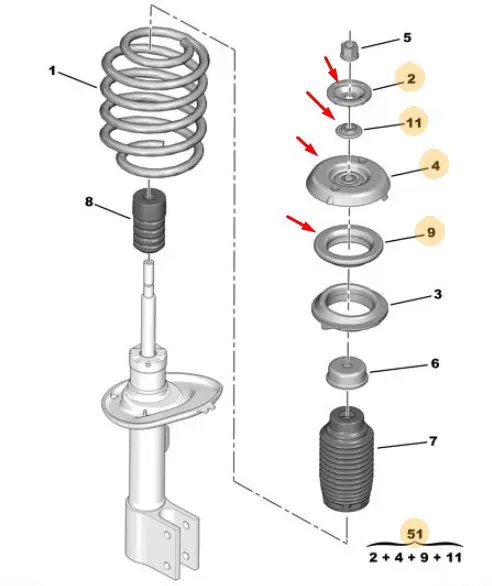 1
8
5
2
11
4
9
3
6
7
51
2 + 4 + 9 + 11