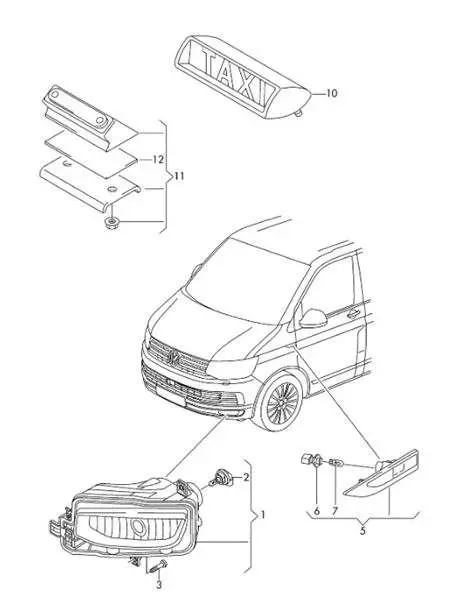 TAXI
10
12
11
2
1
3
6
7
5