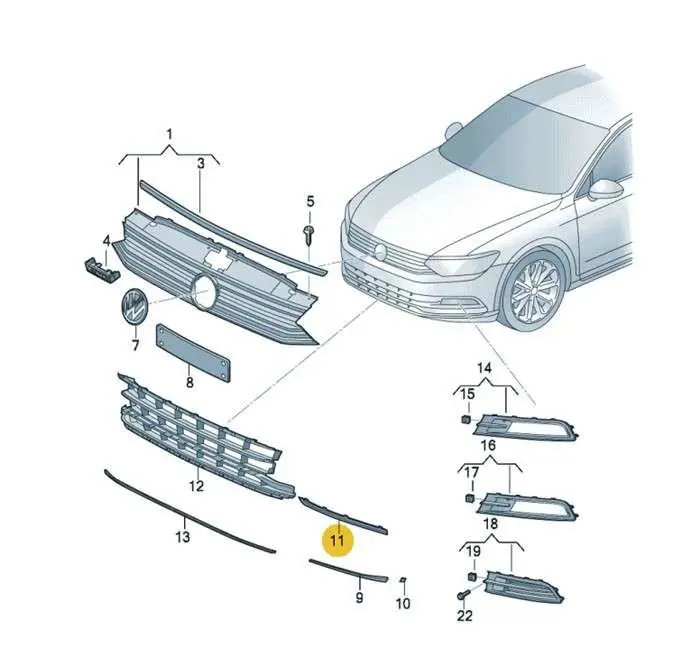 1
3
5
4
7
8
14
15
16
17
18
19
22
12
13
11
9
10